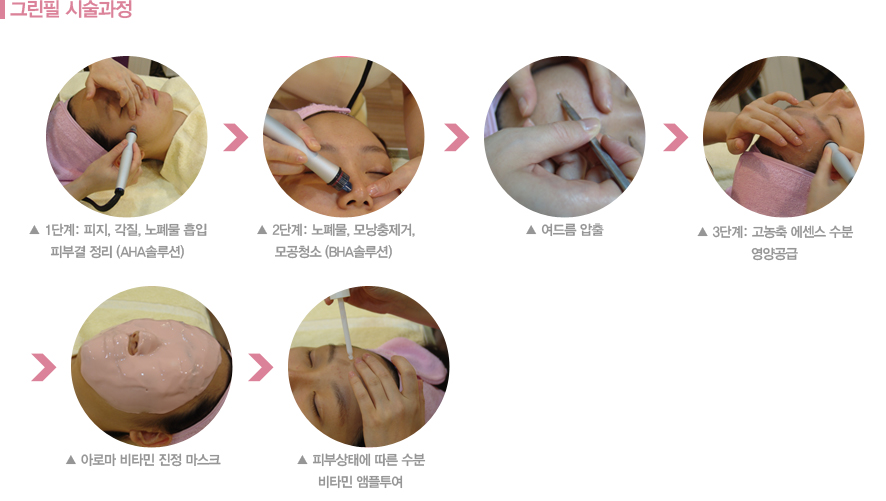 그린필 시술과정

▲ 1단계: 피지, 각질, 노폐물 흡입 피부결 정리 (AHA솔루션)

▲ 2단계: 노폐물, 모낭충제거, 모공청소 (BHA솔루션)

▲ 여드름 압출

▲ 3단계: 고농축 에센스 수분 영양공급

▲ 아로마 비타민 진정 마스크

▲ 피부상태에 따른 수분 비타민 앰플투여